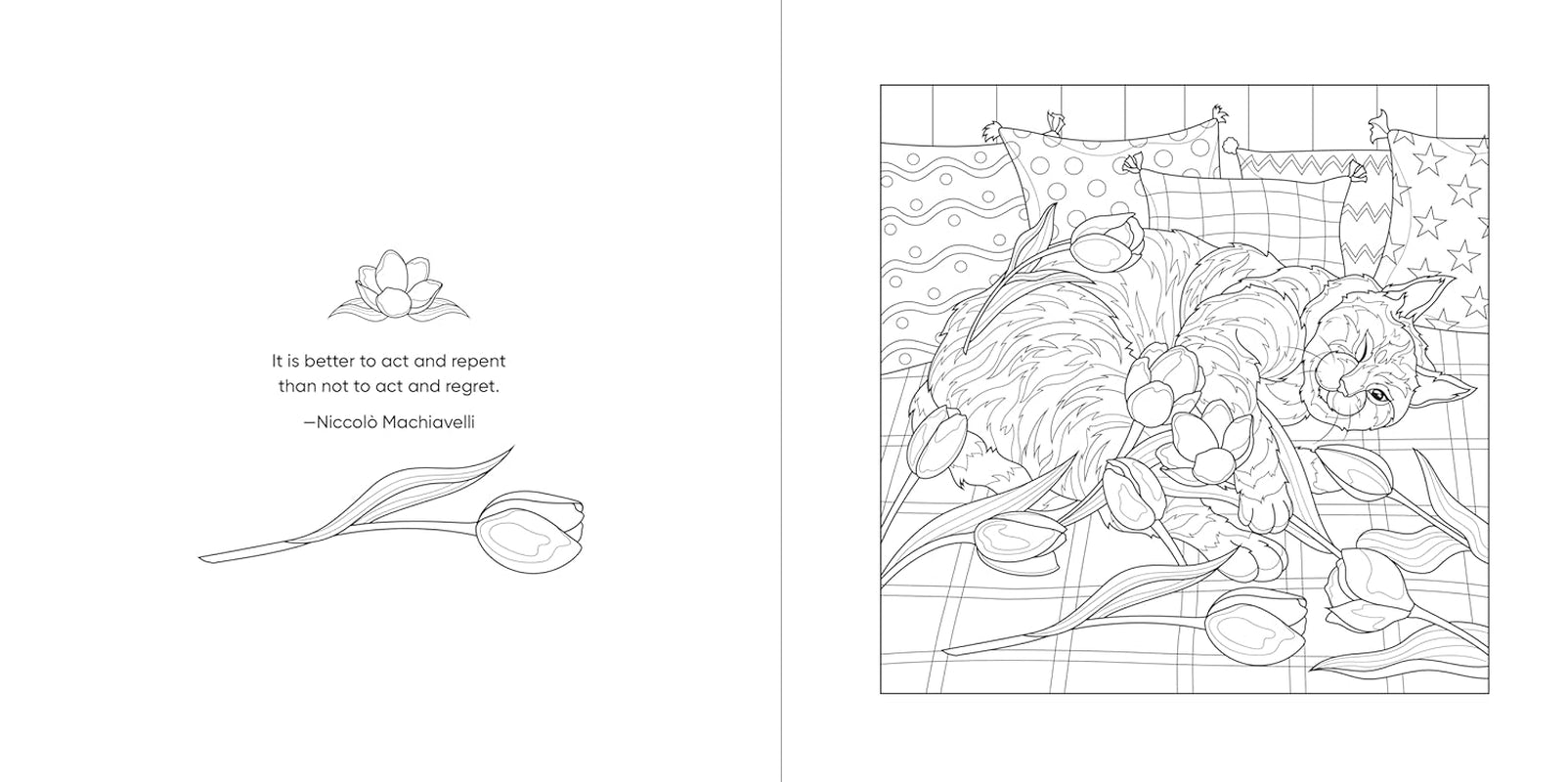 It is better to act and repent than not to act and regret.

—Niccolò Machiavelli