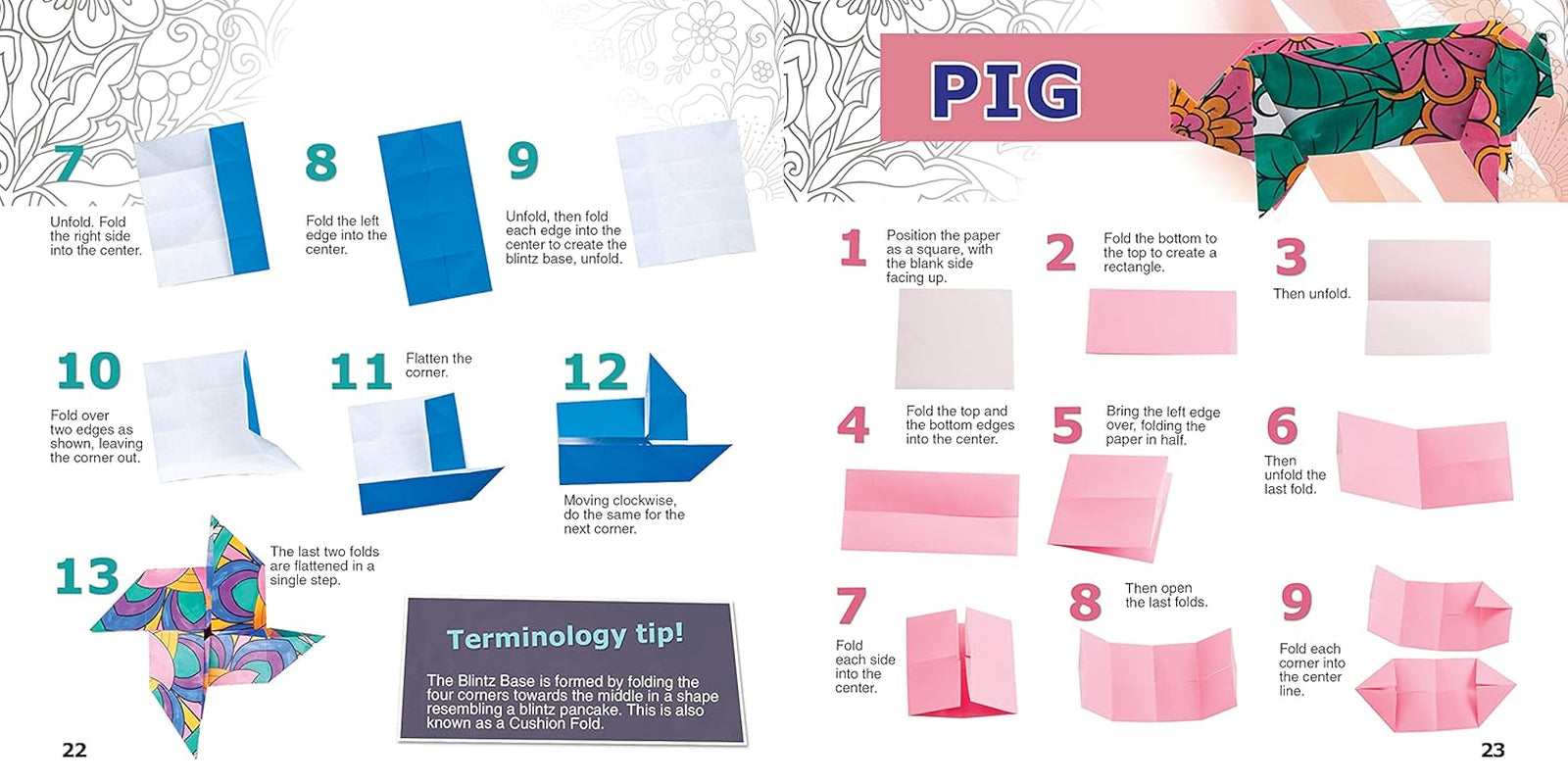 7
Unfold. Fold the right side into the center.

8
Fold the left edge into the center.

9
Unfold, then fold each edge into the center to create the blintz base, unfold.

10
Fold over two edges as shown, leaving the corner out.

11
Flatten the corner.

12
Moving clockwise, do the same for the next corner.

13
The last two folds are flattened in a single step.

Terminology tip!

The Blintz Base is formed by folding the four corners towards the middle in a shape resembling a blintz pancake. This is also known as a Cushion Fold.

22

PIG

1
Position the paper as a square, with the blank side facing up.

2
Fold the bottom to the top to create a rectangle.

3
Then unfold.

4
Fold the top and the bottom edges into the center.

5
Bring the left edge over, folding the paper in half.

6
Then unfold the last fold.

7
Fold each side into the center.

8
Then open the last folds.

9
Fold each corner into the center line.

23