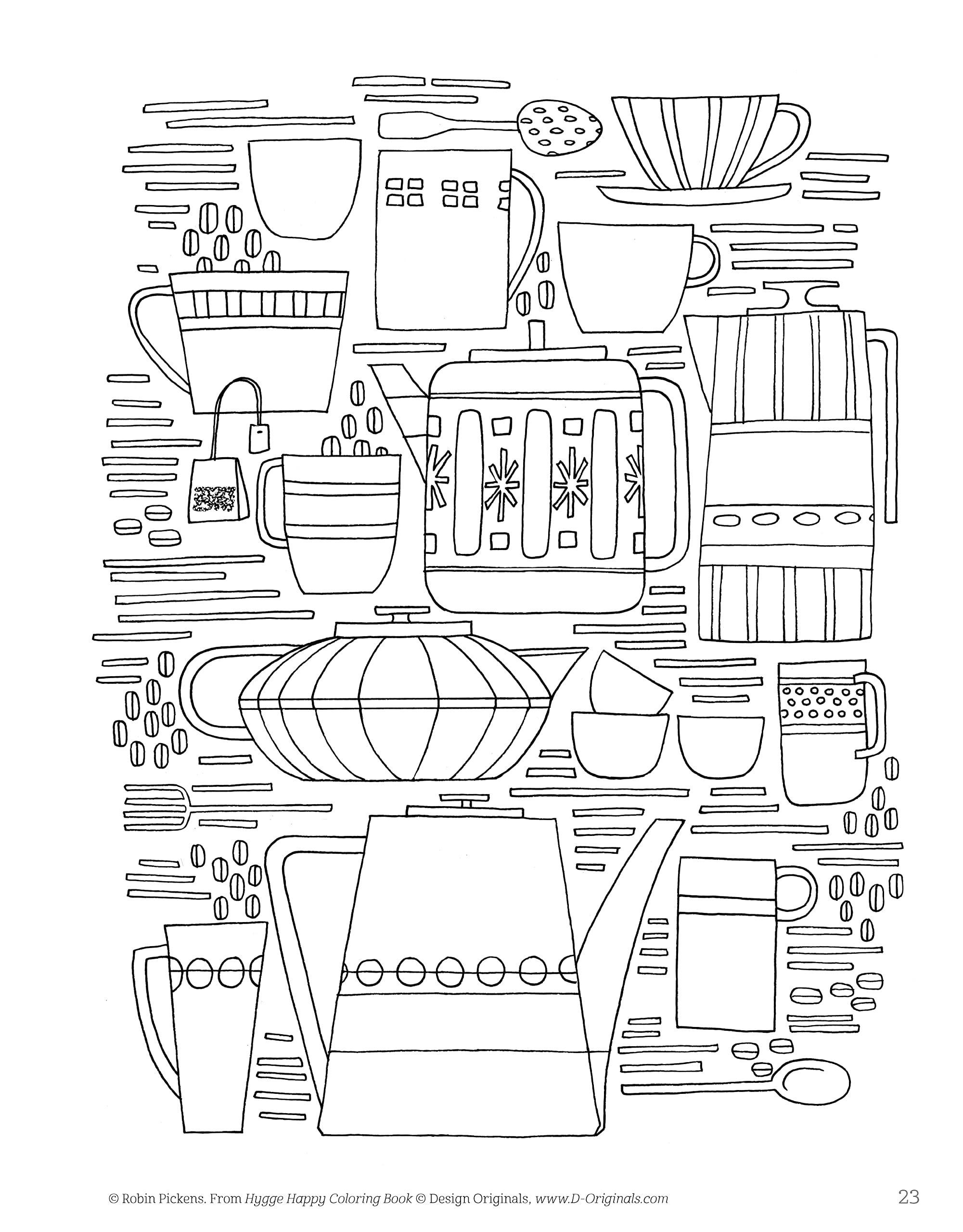 © Robin Pickens. From Hygge Happy Coloring Book © Design Originals, www.D-Originals.com

23