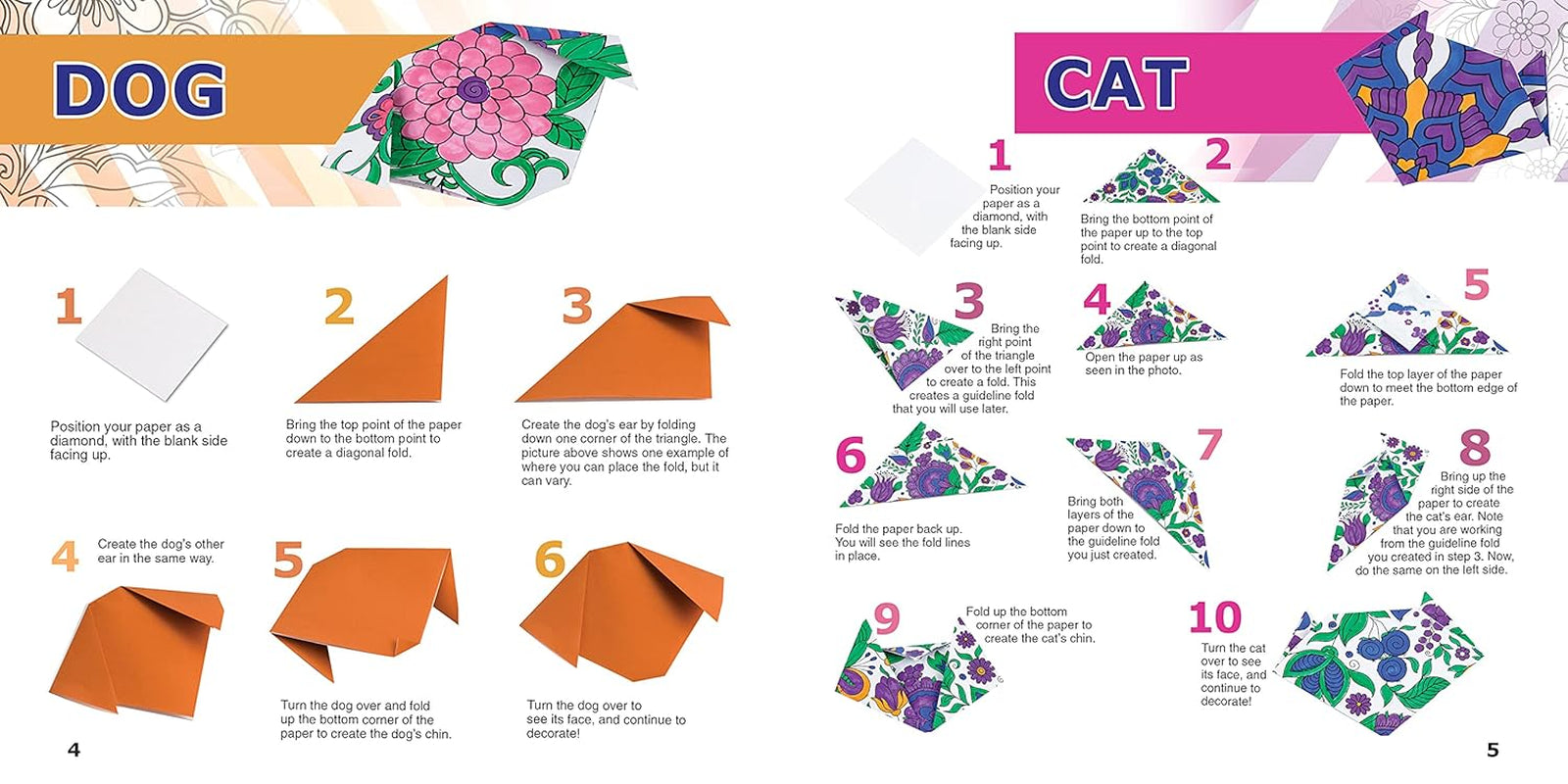 DOG

1
Position your paper as a diamond, with the blank side facing up.

2
Bring the top point of the paper down to the bottom point to create a diagonal fold.

3
Create the dog's ear by folding down one corner of the triangle. The picture above shows one example of where you can place the fold, but it can vary.

4
Create the dog's other ear in the same way.

5
Turn the dog over and fold up the bottom corner of the paper to create the dog's chin.

6
Turn the dog over to see its face, and continue to decorate!

4

CAT

1
Position your paper as a diamond, with the blank side facing up.

2
Bring the bottom point of the paper up to the top point to create a diagonal fold.

3
Bring the right point of the triangle over to the left point to create a fold. This creates a guideline fold that you will use later.

4
Open the paper up as seen in the photo.

5
Fold the top layer of the paper down to meet the bottom edge of the paper.

6
Fold the paper back up. You will see the fold lines in place.

7
Bring both layers of the paper down to the guideline fold you just created.

8
Bring up the right side of the paper to create the cat's ear. Note that you are working from the guideline fold you created in step 3. Now, do the same on the left side.

9
Fold up the bottom corner of the paper to create the cat's chin.

10
Turn the cat over to see its face, and continue to decorate!

5