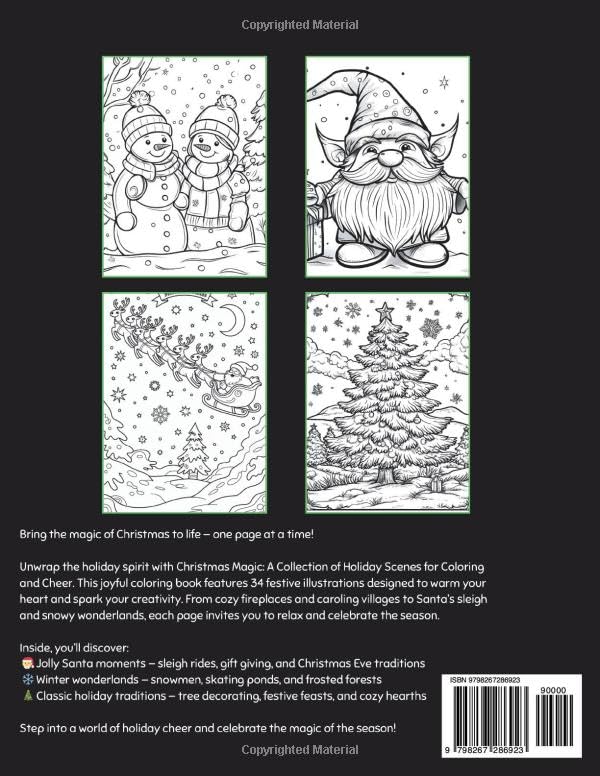 Copyrighted Material

Bring the magic of Christmas to life – one page at a time!

Unwrap the holiday spirit with Christmas Magic: A Collection of Holiday Scenes for Coloring and Cheer. This joyful coloring book features 34 festive illustrations designed to warm your heart and spark your creativity. From cozy fireplaces and caroling villages to Santa's sleigh and snowy wonderlands, each page invites you to relax and celebrate the season.

Inside, you'll discover:
🎅 Jolly Santa moments – sleigh rides, gift giving, and Christmas Eve traditions
❄️ Winter wonderlands – snowmen, skating ponds, and frosted forests
🎄 Classic holiday traditions – tree decorating, festive feasts, and cozy hearths

Step into a world of holiday cheer and celebrate the magic of the season!

ISBN 9798267286923

90000

9 798267 286923

Copyrighted Material