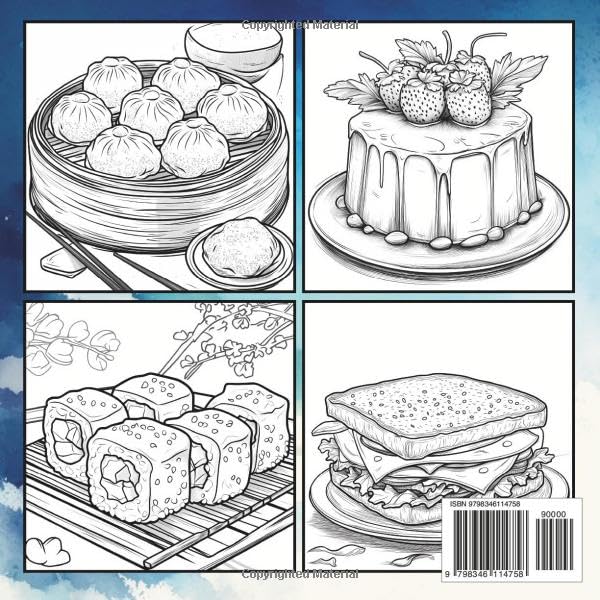 Copyrighted Material

ISBN 9798346114758

90000

9 798346 114758

Copyrighted Material