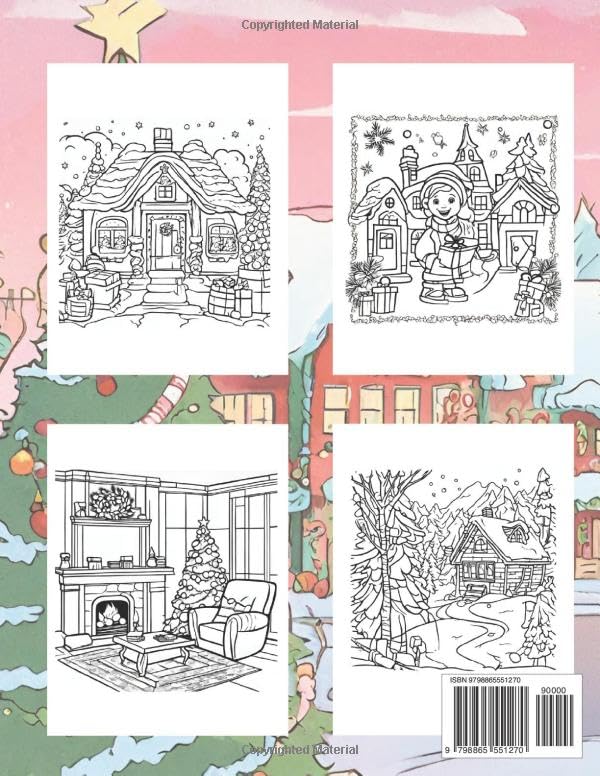 Copyrighted Material

ISBN 9798865551270

90000

9 798865 551270

Copyrighted Material