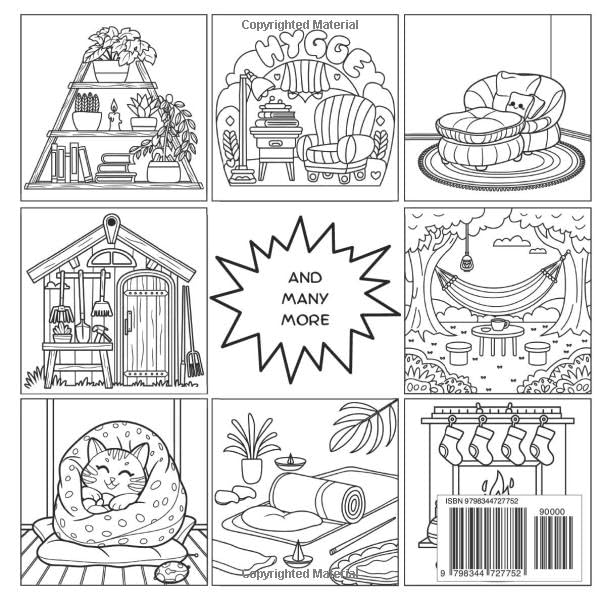 Copyrighted Material

HYGGE

AND MANY MORE

ISBN 9798344727752

90000

9 798344 727752

Copyrighted Material