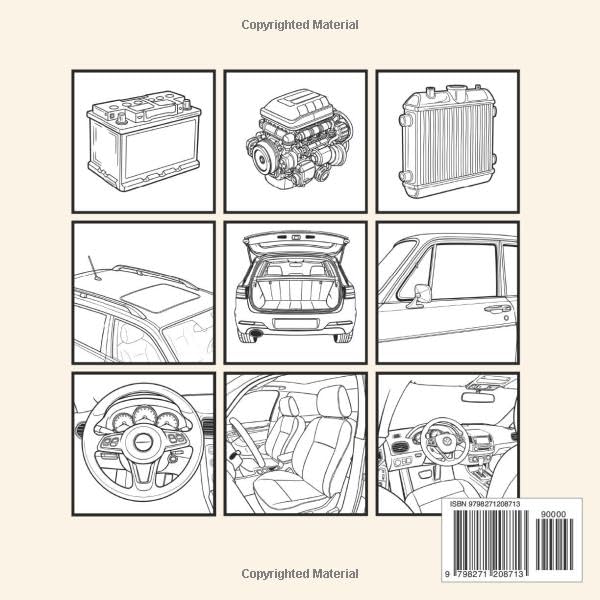 Copyrighted Material

ISBN 9798271208713

90000

9 798271 208713

Copyrighted Material