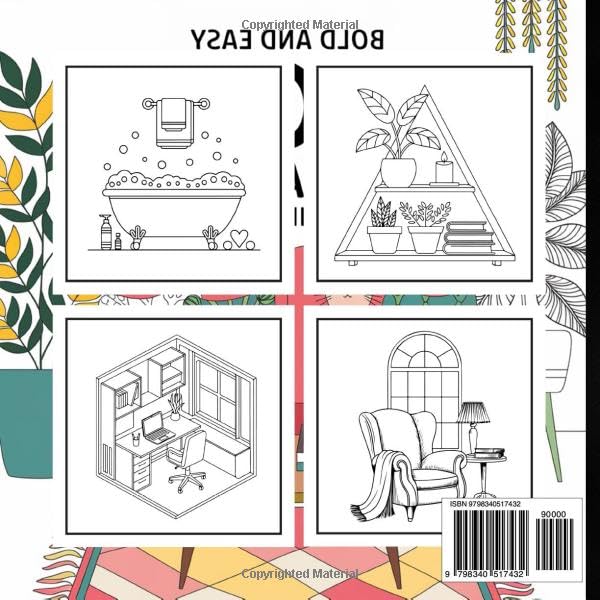 Copyrighted Material

BOLD AND EASY

ISBN 9798340517432

90000

9 798340 517432

Copyrighted Material