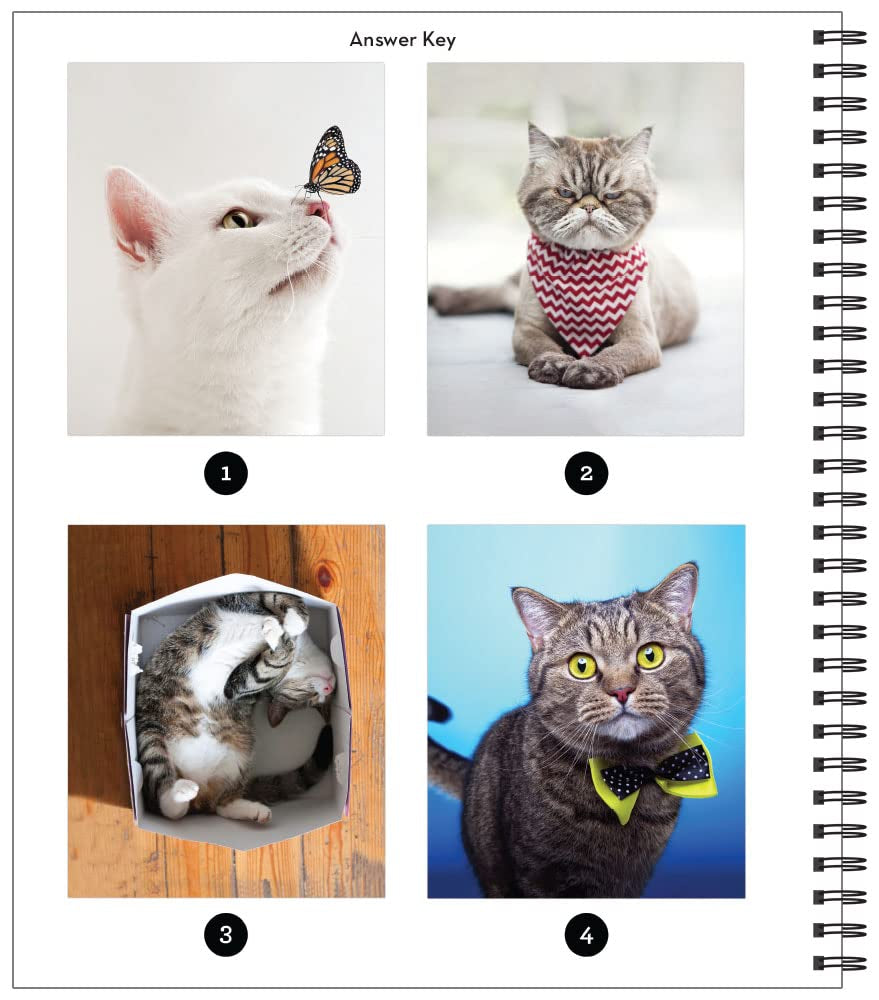 Answer Key

1

2

3

4